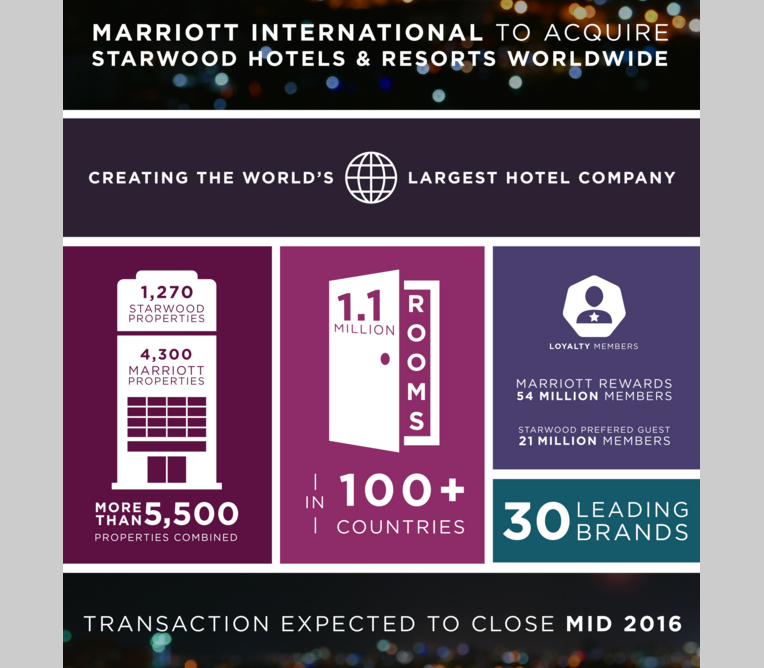 MARRIOTT INTERNATIONAL TO ACQUIRE STARWOOD HOTELS & RESORTS WORLDWIDE

CREATING THE WORLD'S LARGEST HOTEL COMPANY

1,270 STARWOOD PROPERTIES

4,300 MARRIOTT PROPERTIES

MORE THAN 5,500 PROPERTIES COMBINED

1.1 MILLION ROOMS

IN 100+ COUNTRIES

LOYALTY MEMBERS

MARRIOTT REWARDS 54 MILLION MEMBERS

STARWOOD PREFERED GUEST 21 MILLION MEMBERS

30 LEADING BRANDS

TRANSACTION EXPECTED TO CLOSE MID 2016